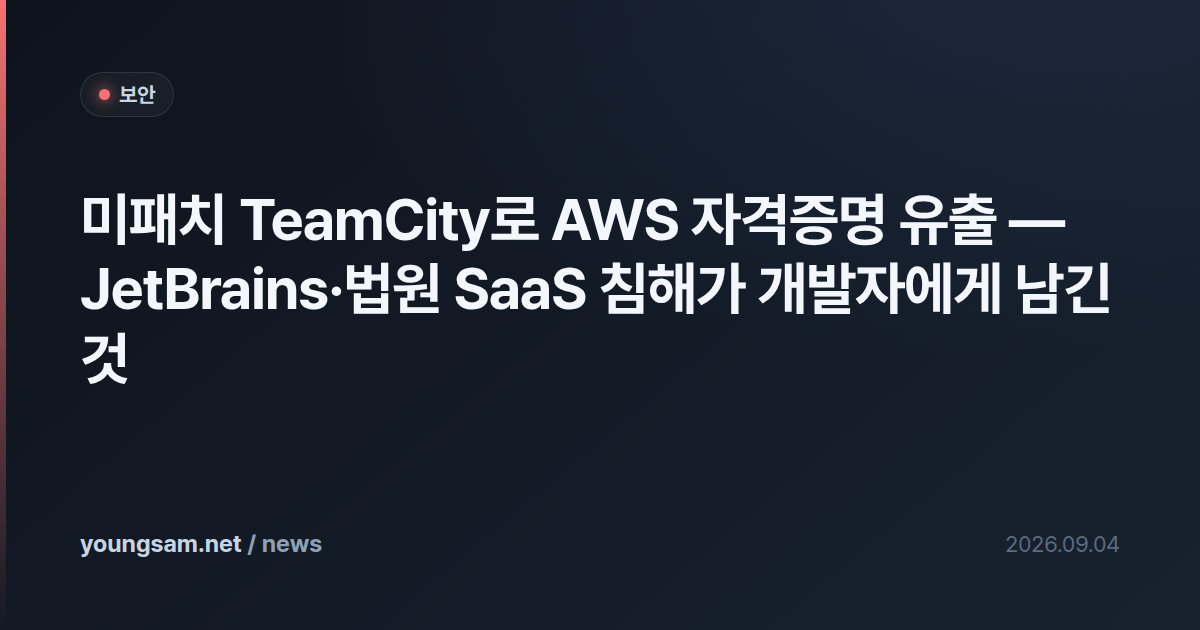 보안

미패치 TeamCity로 AWS 자격증명 유출 — JetBrains·법원 SaaS 침해가 개발자에게 남긴 것

youngsam.net / news

2026.09.04