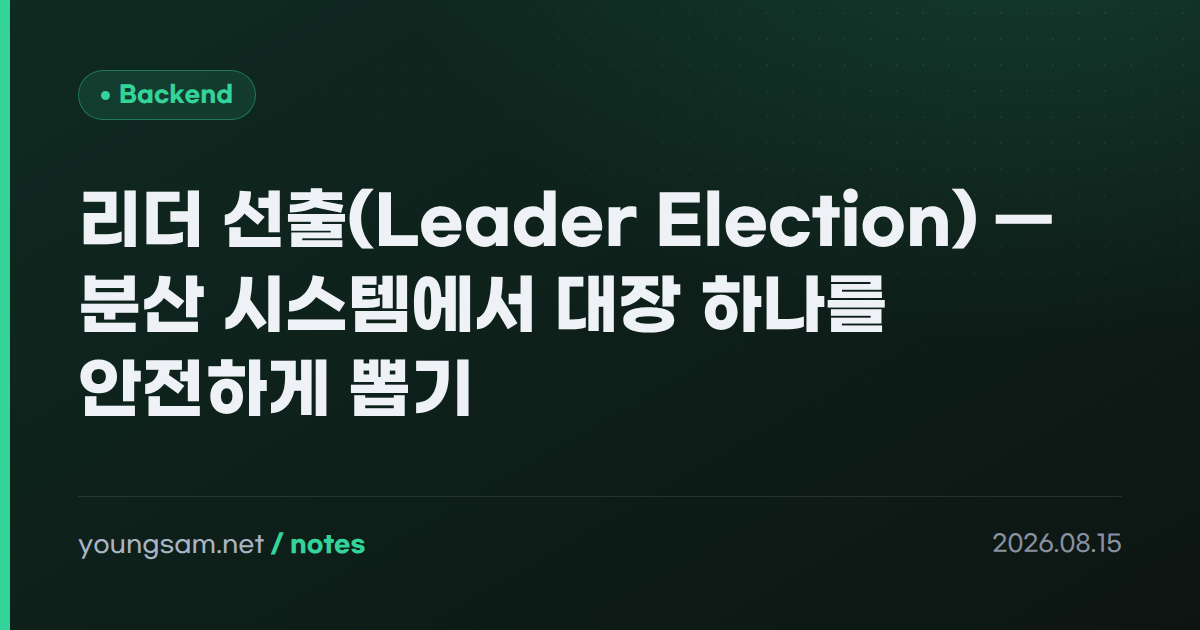 • Backend

리더 선출(Leader Election) — 분산 시스템에서 대장 하나를 안전하게 뽑기

youngsam.net / notes

2026.08.15